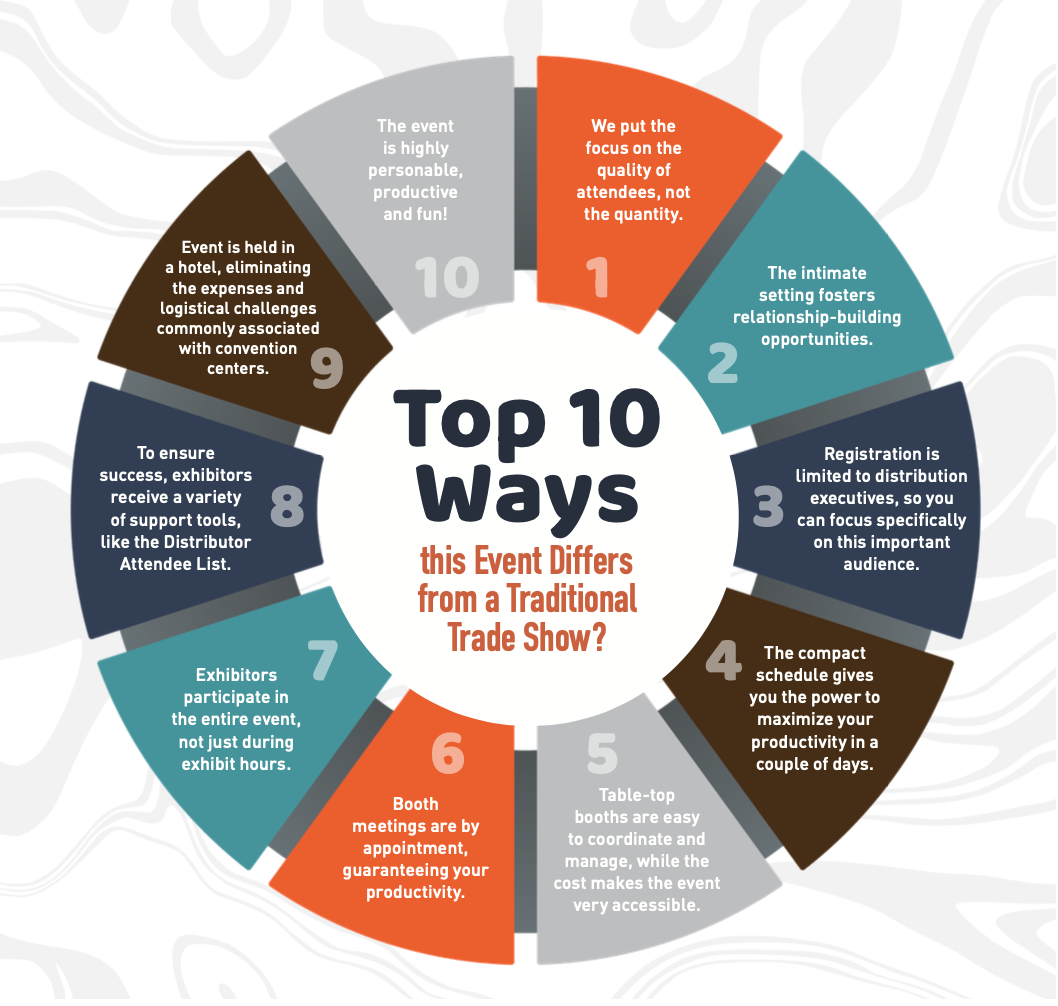 Top 10 Ways this Event Differs from a Traditional Trade Show?

1
We put the focus on the quality of attendees, not the quantity.

2
The intimate setting fosters relationship-building opportunities.

3
Registration is limited to distribution executives, so you can focus specifically on this important audience.

4
The compact schedule gives you the power to maximize your productivity in a couple of days.

5
Table-top booths are easy to coordinate and manage, while the cost makes the event very accessible.

6
Booth meetings are by appointment, guaranteeing your productivity.

7
Exhibitors participate in the entire event, not just during exhibit hours.

8
To ensure success, exhibitors receive a variety of support tools, like the Distributor Attendee List.

9
Event is held in a hotel, eliminating the expenses and logistical challenges commonly associated with convention centers.

10
The event is highly personable, productive and fun!